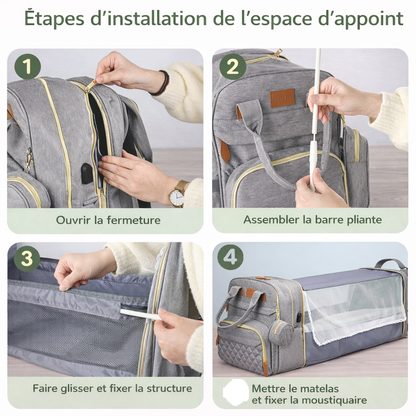 Étapes d'installation de l'espace d'appoint

1

Ouvrir la fermeture

2

Assembler la barre pliante

3

Faire glisser et fixer la structure

4

Mettre le matelas et fixer la moustiquaire